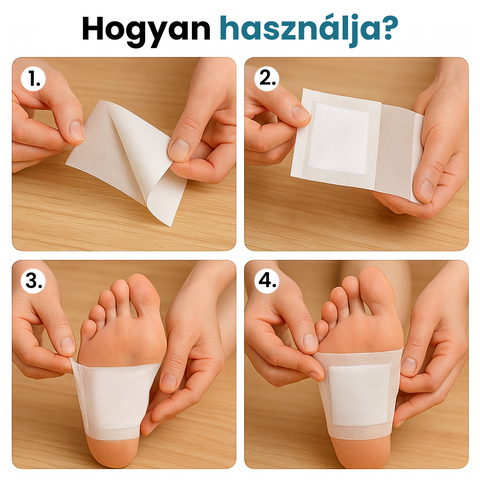 Hogyan használja?

1.

2.

3.

4.