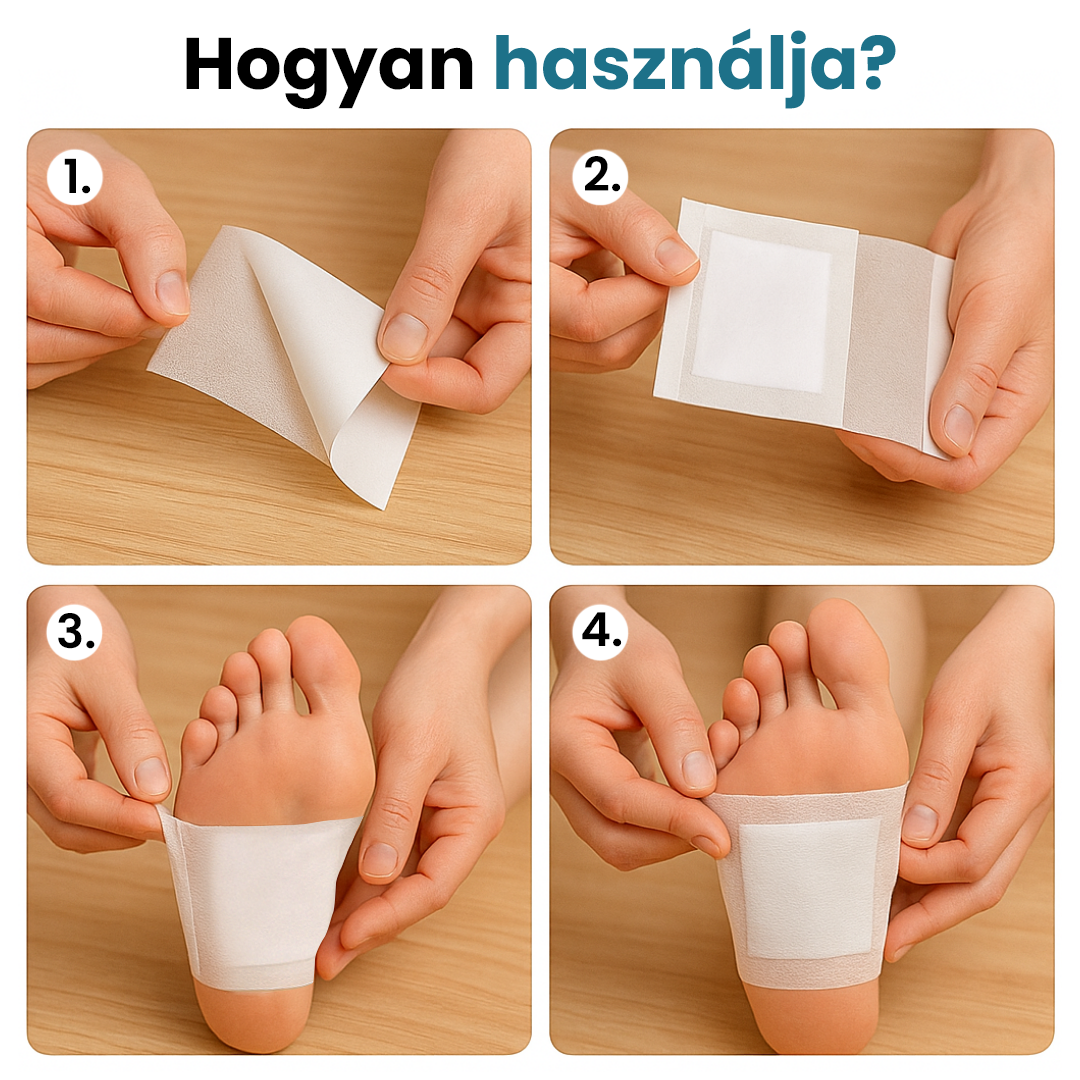 Hogyan használja?

1.

2.

3.

4.